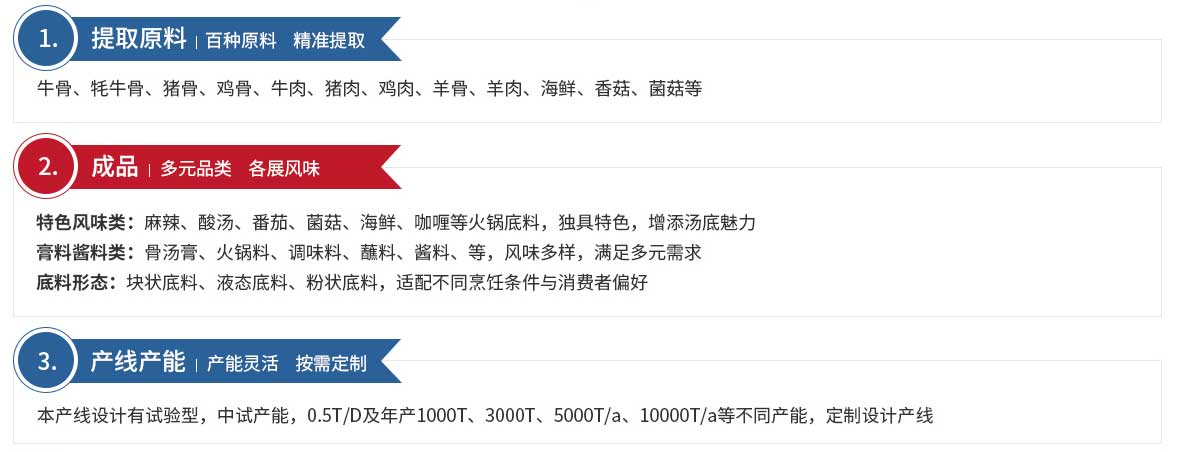 1. 提取原料 | 百种原料 精准提取

牛骨、牦牛骨、猪骨、鸡骨、牛肉、猪肉、鸡肉、羊骨、羊肉、海鲜、香菇、菌菇等

2. 成品 | 多元品类 各展风味

特色风味类：麻辣、酸汤、番茄、菌菇、海鲜、咖喱等火锅底料，独具特色，增添汤底魅力
膏料酱料类：骨汤膏、火锅料、调味料、蘸料、酱料、等，风味多样，满足多元需求
底料形态：块状底料、液态底料、粉状底料，适配不同烹饪条件与消费者偏好

3. 产线产能 | 产能灵活 按需定制

本产线设计有试验型，中试产能，0.5T/D及年产1000T、3000T、5000T/a、10000T/a等不同产能，定制设计产线